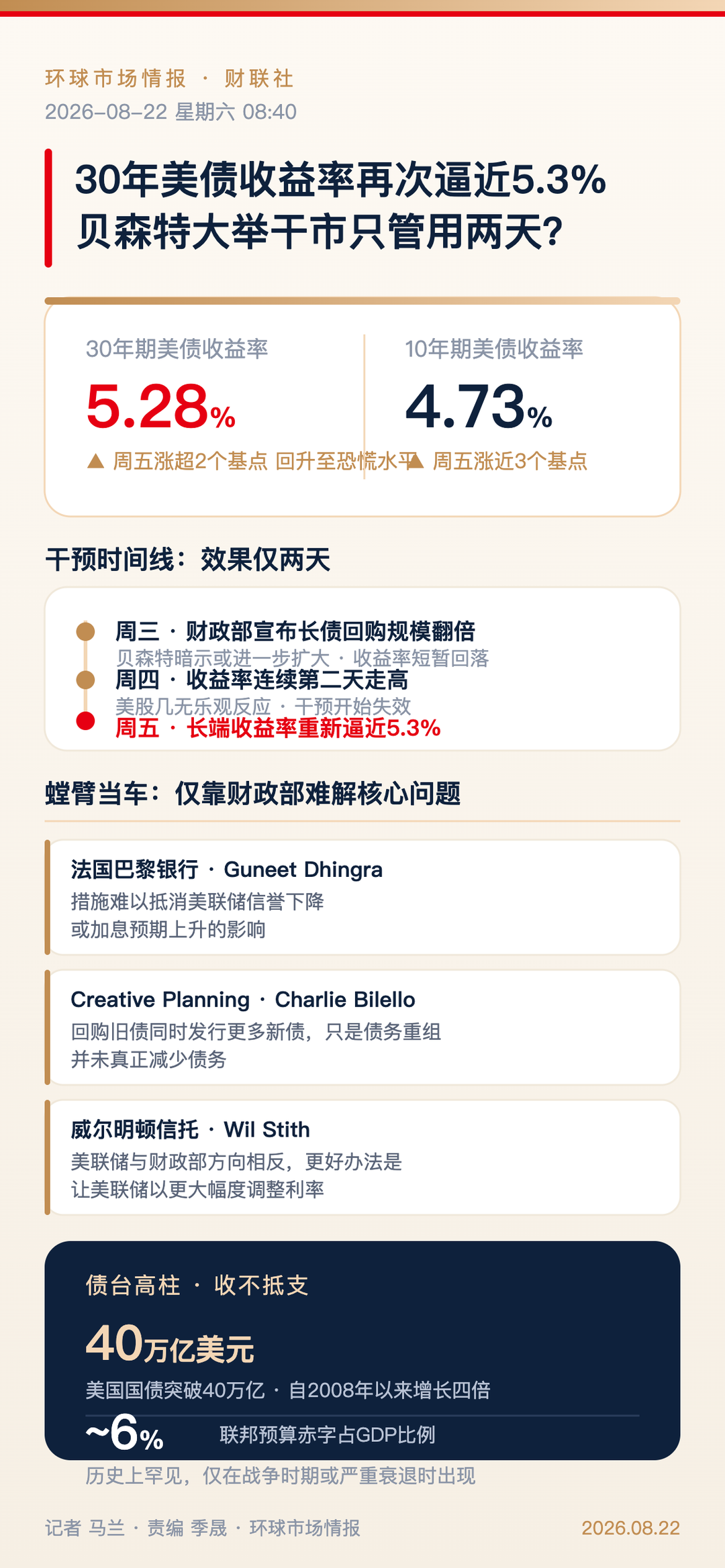 环球市场情报 · 财联社
2026-08-22 星期六 08:40

30年美债收益率再次逼近5.3%
贝森特大举干市只管用两天?

30年期美债收益率
5.28%
▲ 周五涨超2个基点 回升至恐慌水平

10年期美债收益率
4.73%
▲ 周五涨近3个基点

干预时间线：效果仅两天

周三 · 财政部宣布长债回购规模翻倍
贝森特暗示或进一步扩大 · 收益率短暂回落
周四 · 收益率连续第二天走高
美股几无乐观反应 · 干预开始失效
周五 · 长端收益率重新逼近5.3%

螳臂当车：仅靠财政部难解核心问题

法国巴黎银行 · Guneet Dhingra
措施难以抵消美联储信誉下降
或加息预期上升的影响

Creative Planning · Charlie Bilello
回购旧债同时发行更多新债，只是债务重组
并未真正减少债务

威尔明顿信托 · Wil Stith
美联储与财政部方向相反，更好办法是
让美联储以更大幅度调整利率

债台高柱 · 收不抵支
40万亿美元
美国国债突破40万亿 · 自2008年以来增长四倍
~6% 联邦预算赤字占GDP比例
历史上罕见，仅在战争时期或严重衰退时出现

记者 马兰 · 责编 季晟 · 环球市场情报
2026.08.22